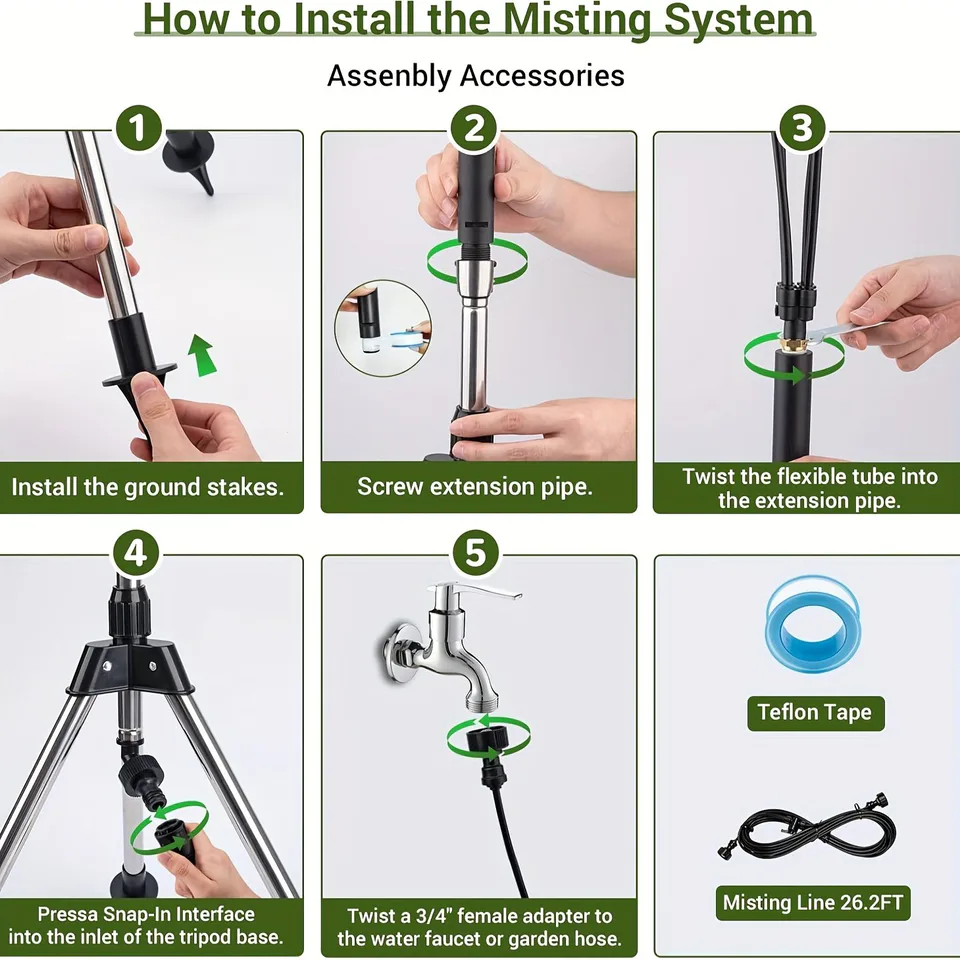 How to Install the Misting System

Assenbly Accessories

1

Install the ground stakes.

2

Screw extension pipe.

3

Twist the flexible tube into the extension pipe.

4

Pressa Snap-In Interface into the inlet of the tripod base.

5

Twist a 3/4" female adapter to the water faucet or garden hose.

Teflon Tape

Misting Line 26.2FT